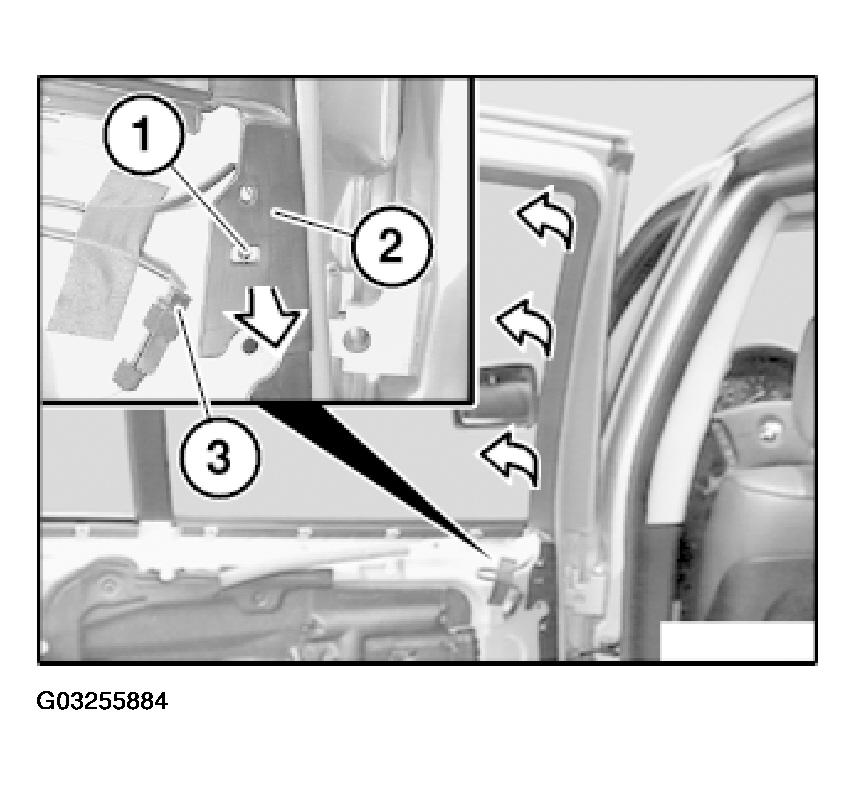 1
2
3
G03255884