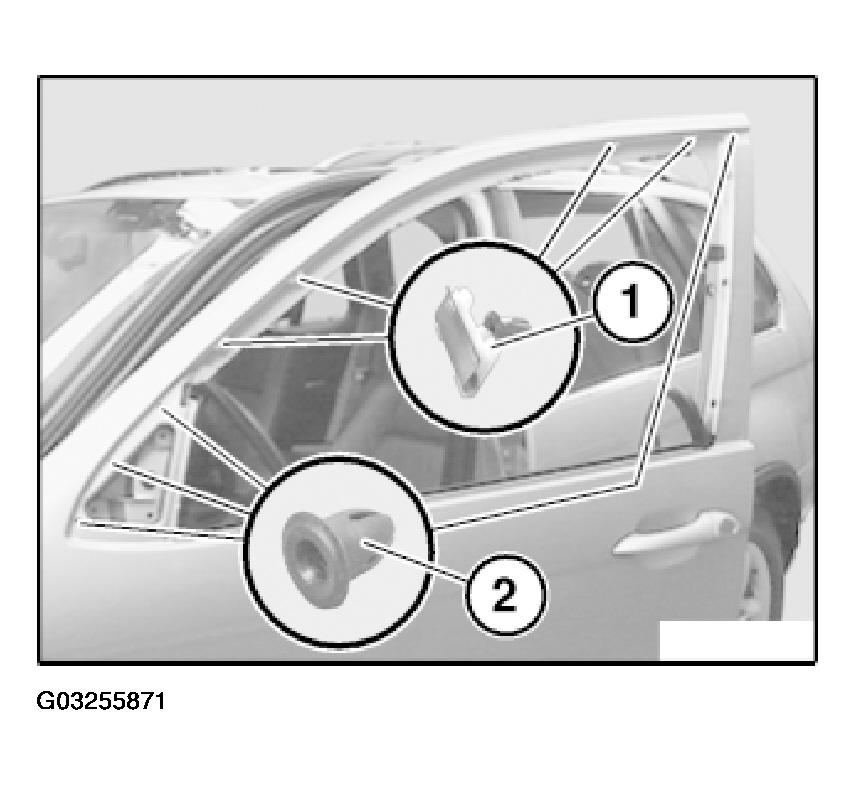 1

2

G03255871