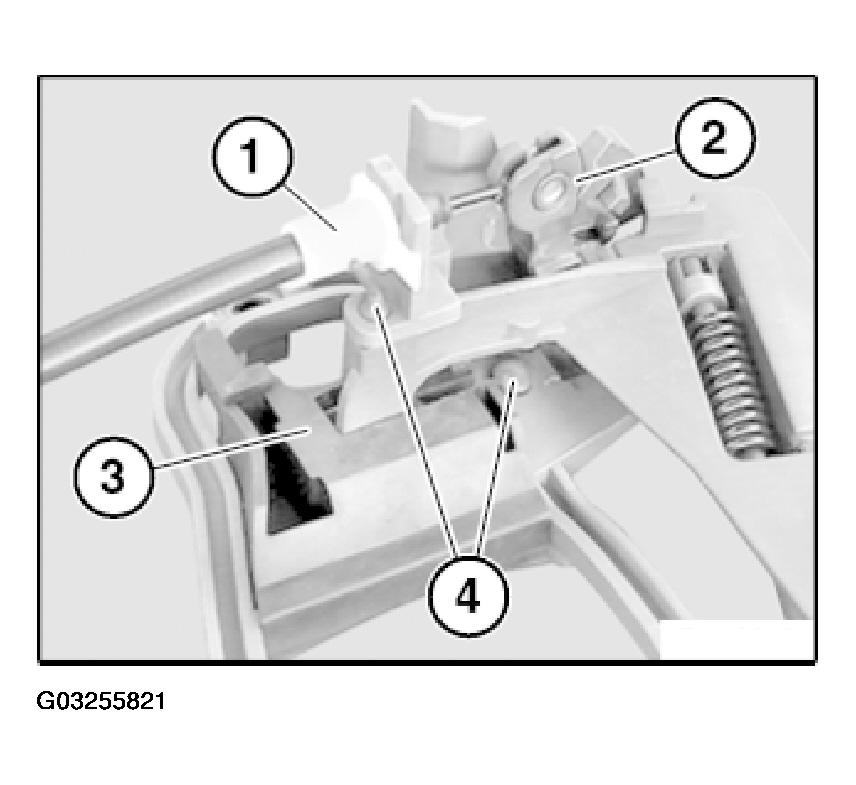 1
2
3
4
G03255821