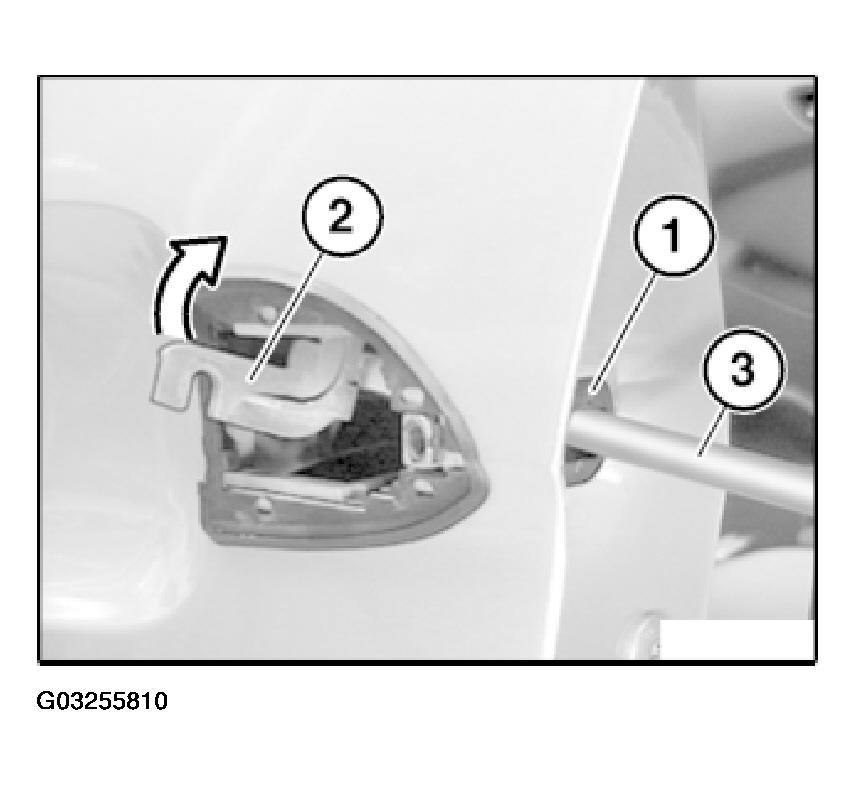 2

1

3

G03255810