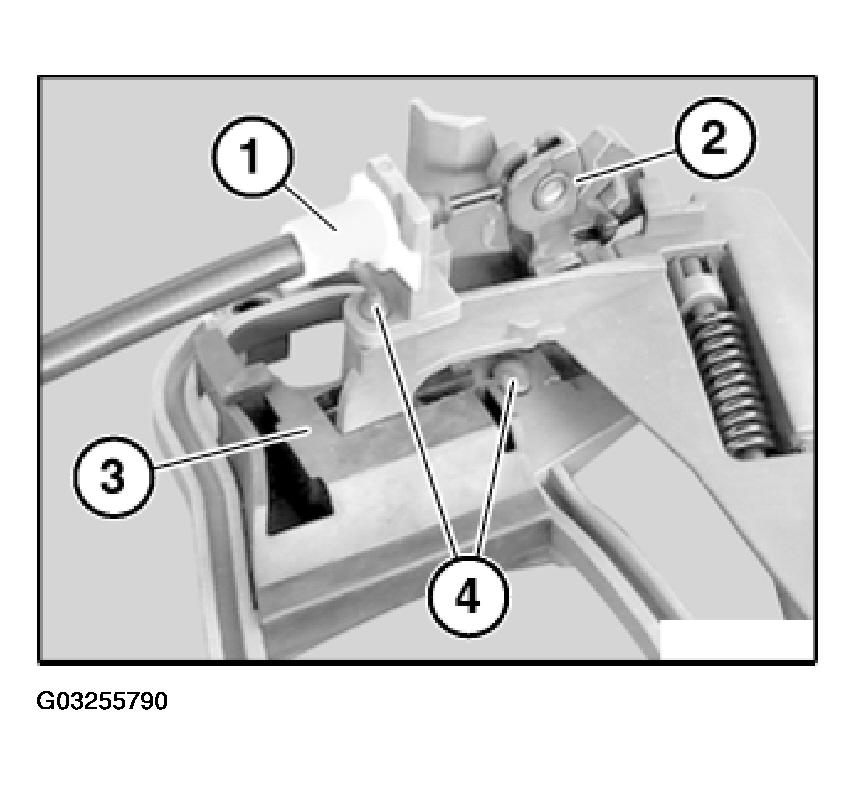 1
2
3
4
G03255790