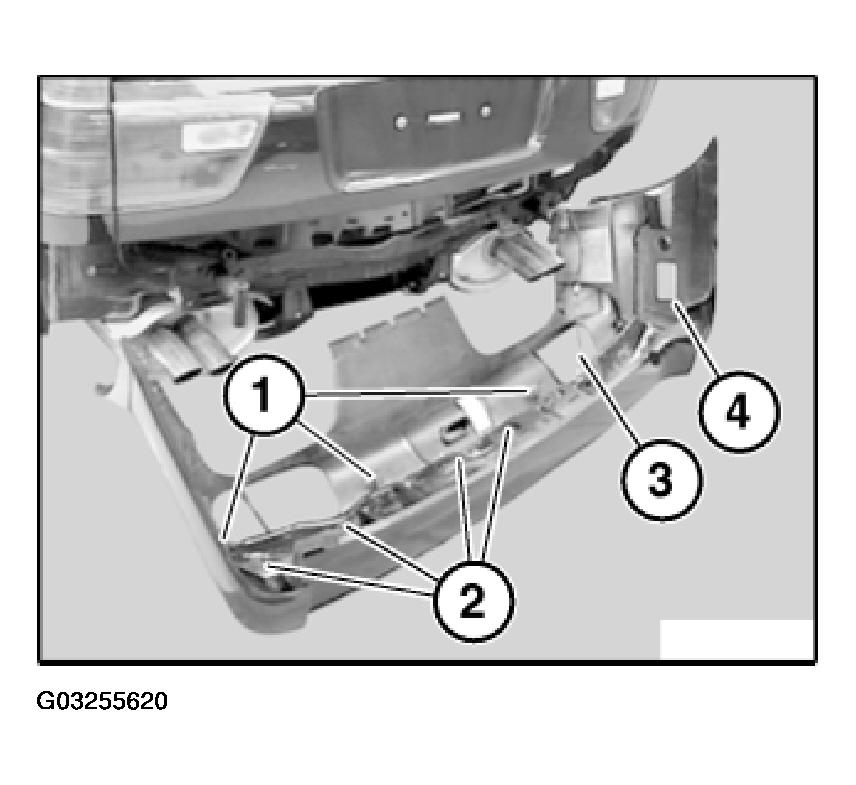 1
2
3
4
G03255620