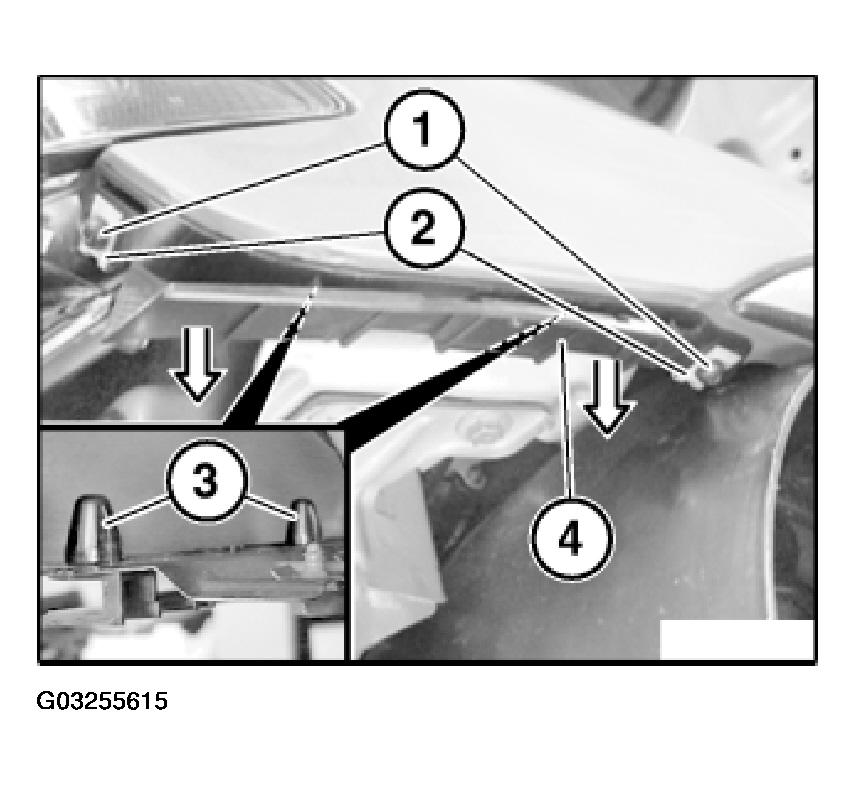 1
2
3
4
G03255615