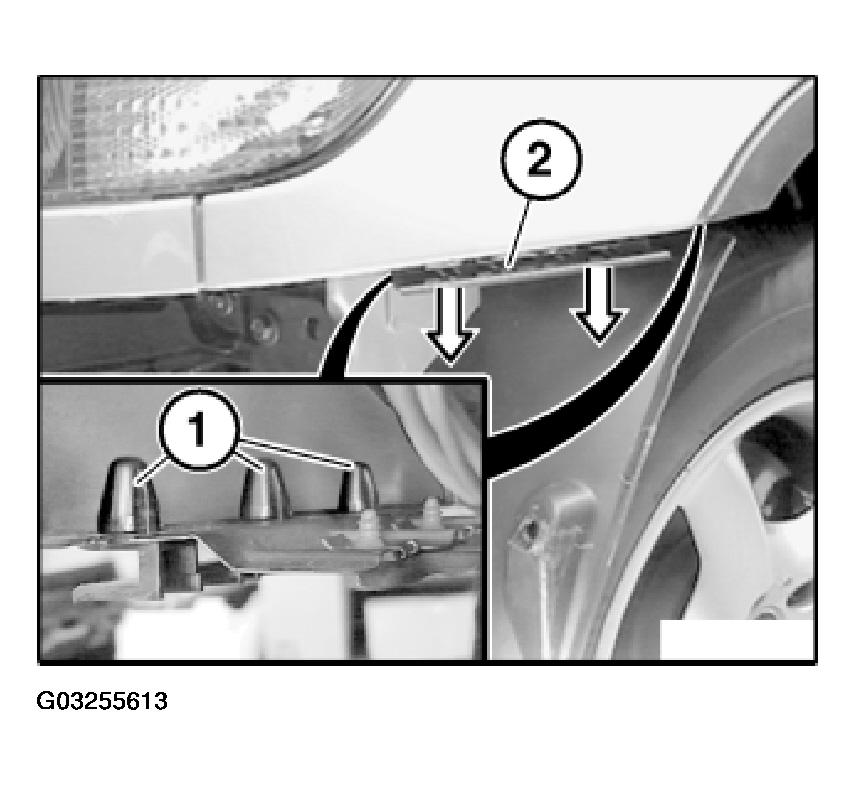 2

1

G03255613