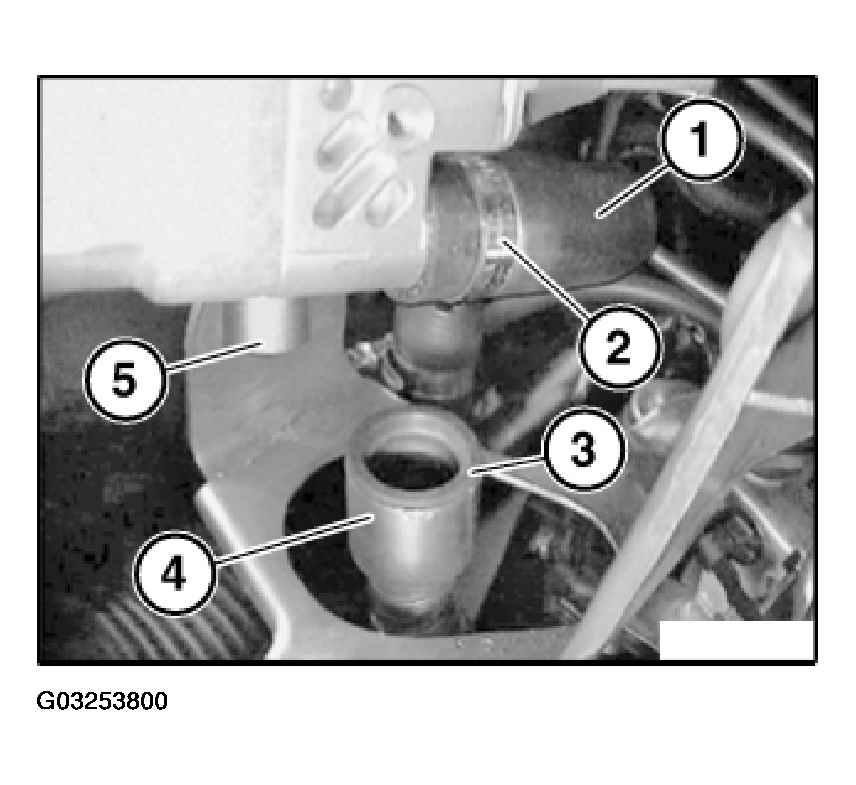 1
2
5
3
4
G03253800