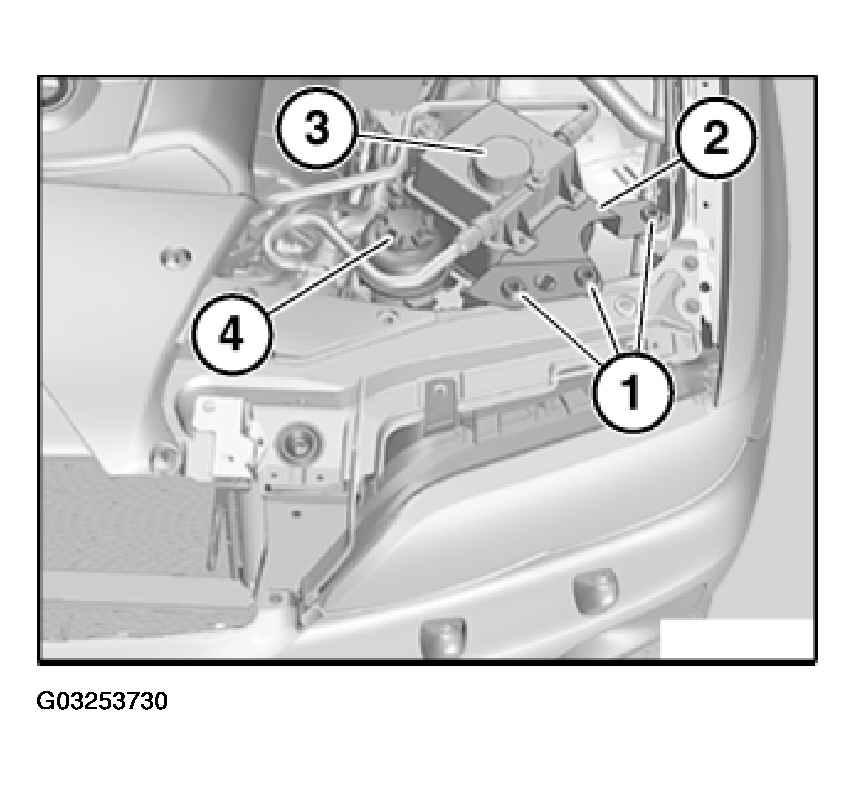 3
2
4
1
G03253730