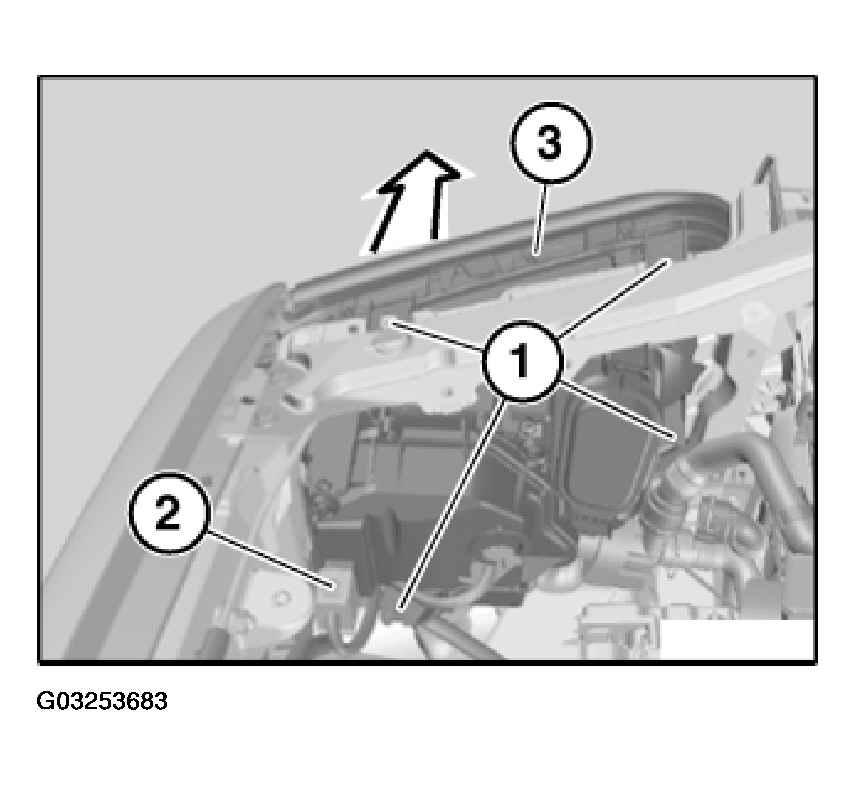 3
1
2
G03253683