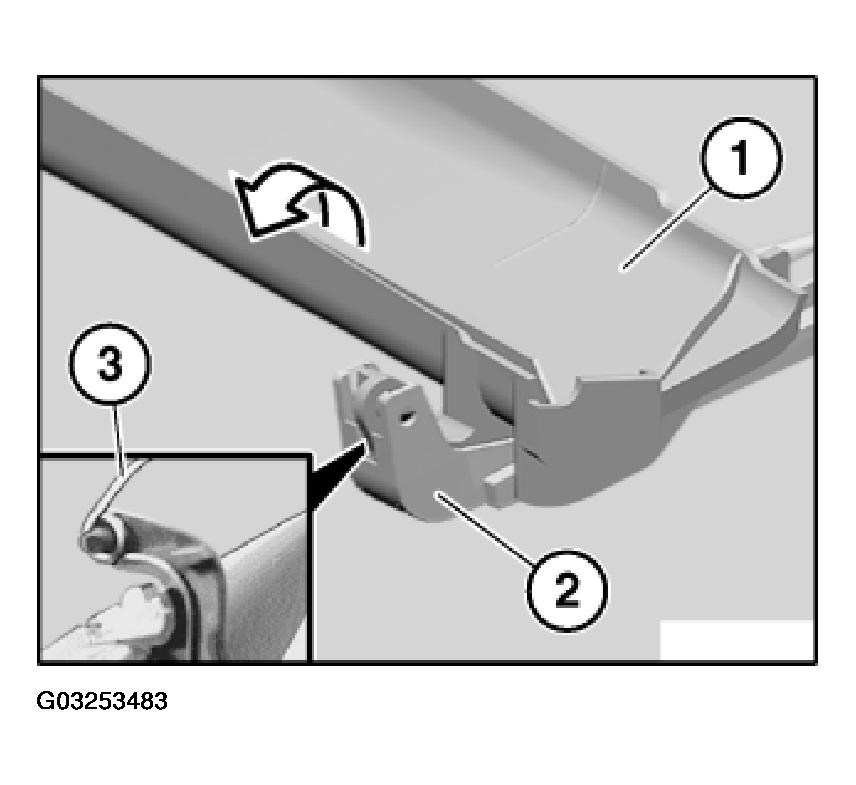 1
3
2
G03253483