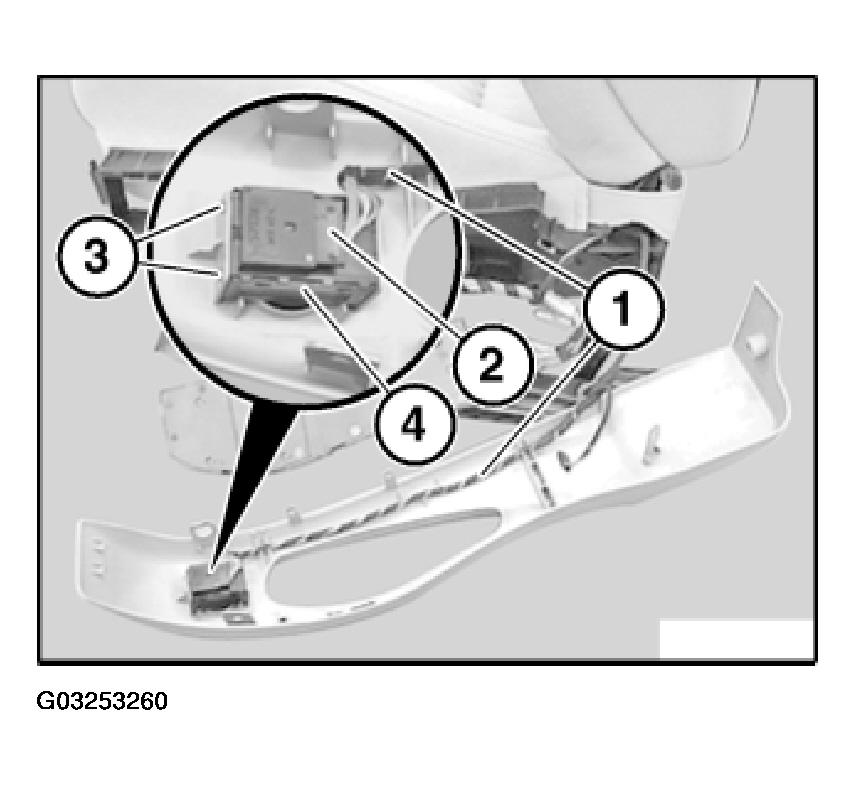 3
1
2
4
G03253260