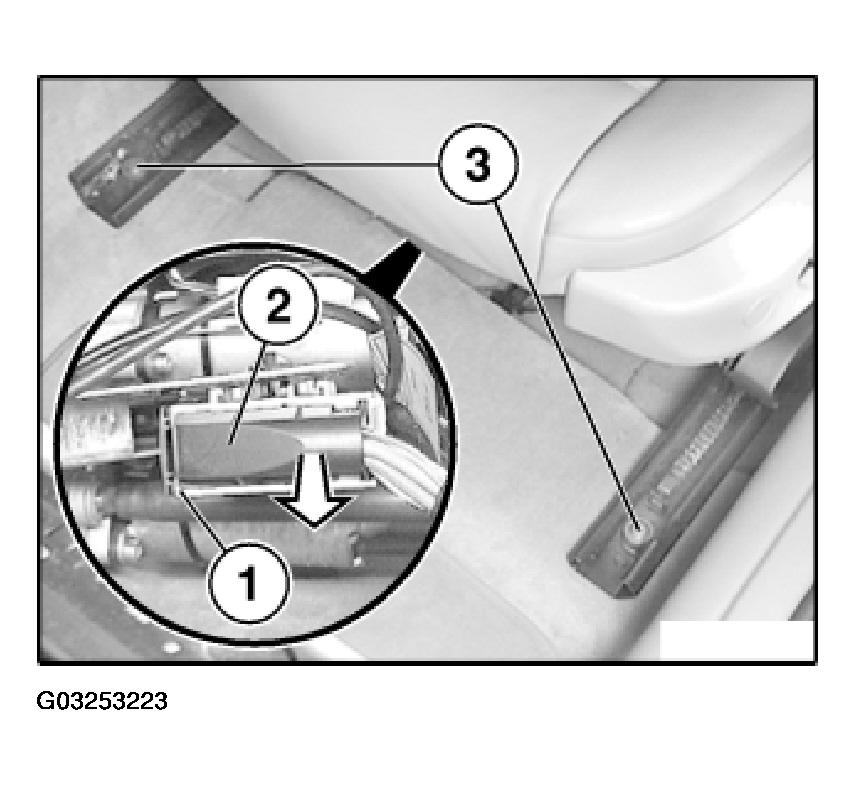 3

2

1

G03253223