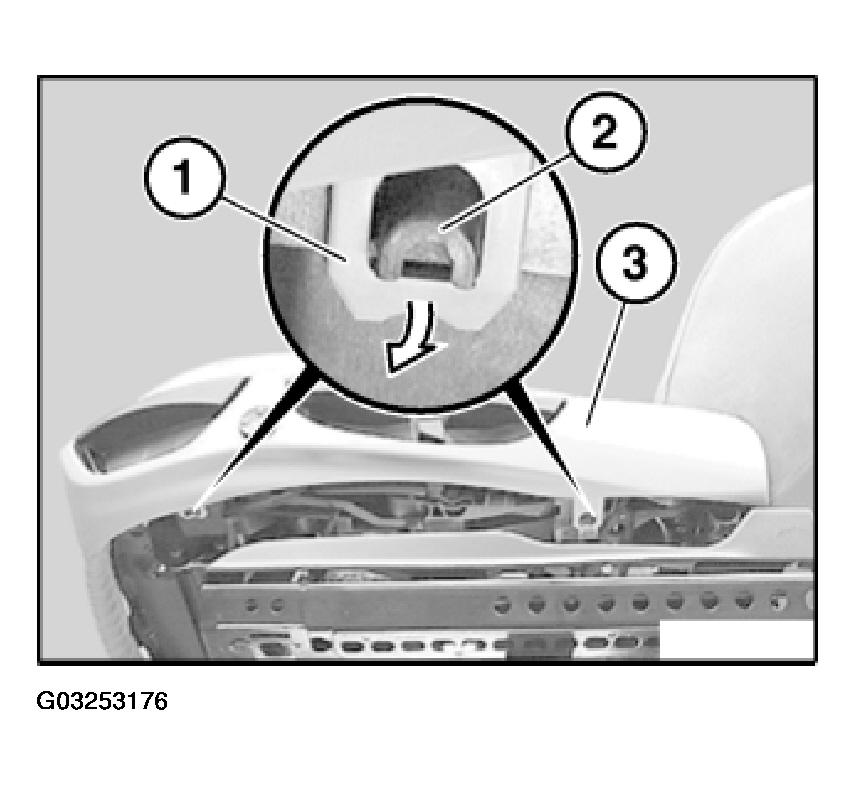 1
2
3

G03253176