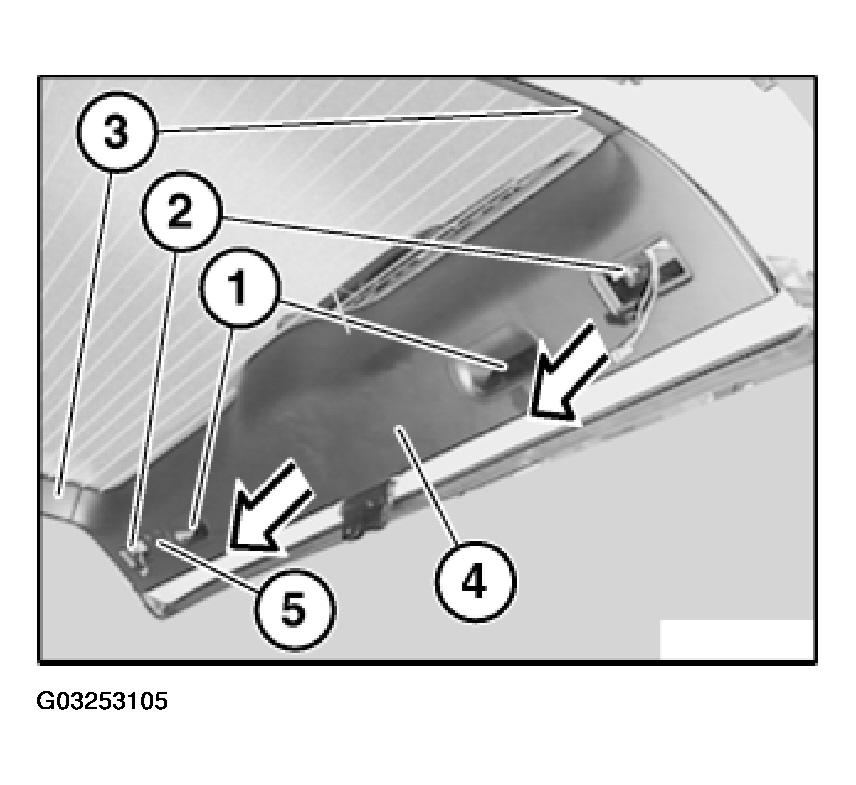 3
2
1
4
5
G03253105