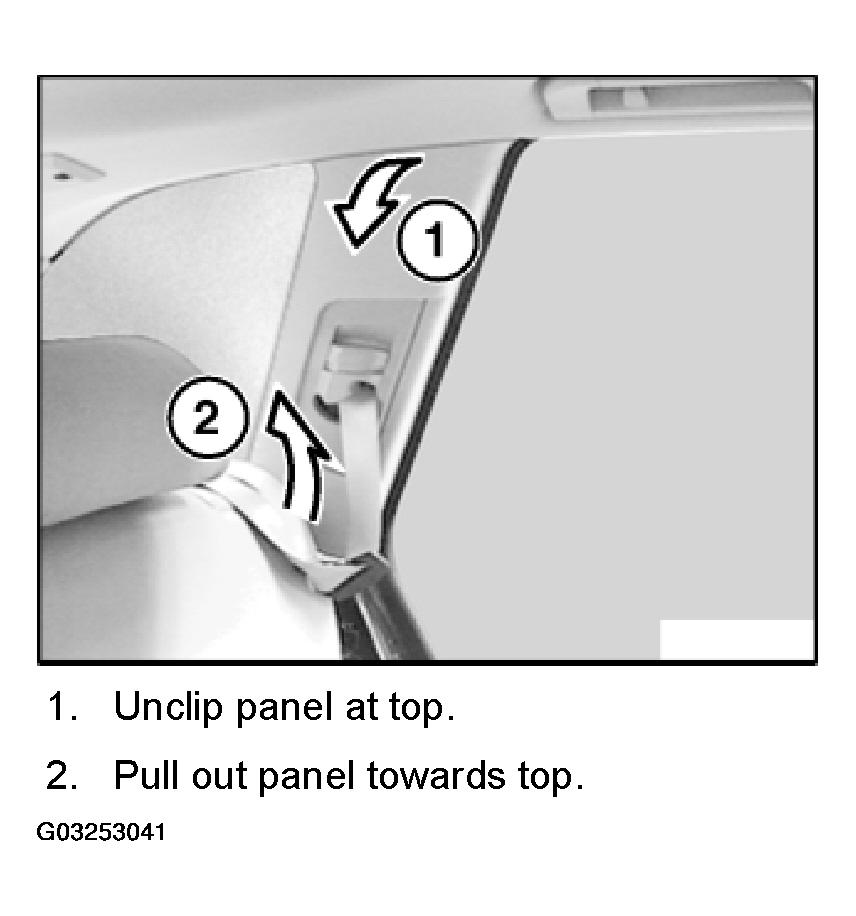 1

2

1. Unclip panel at top.

2. Pull out panel towards top.

G03253041