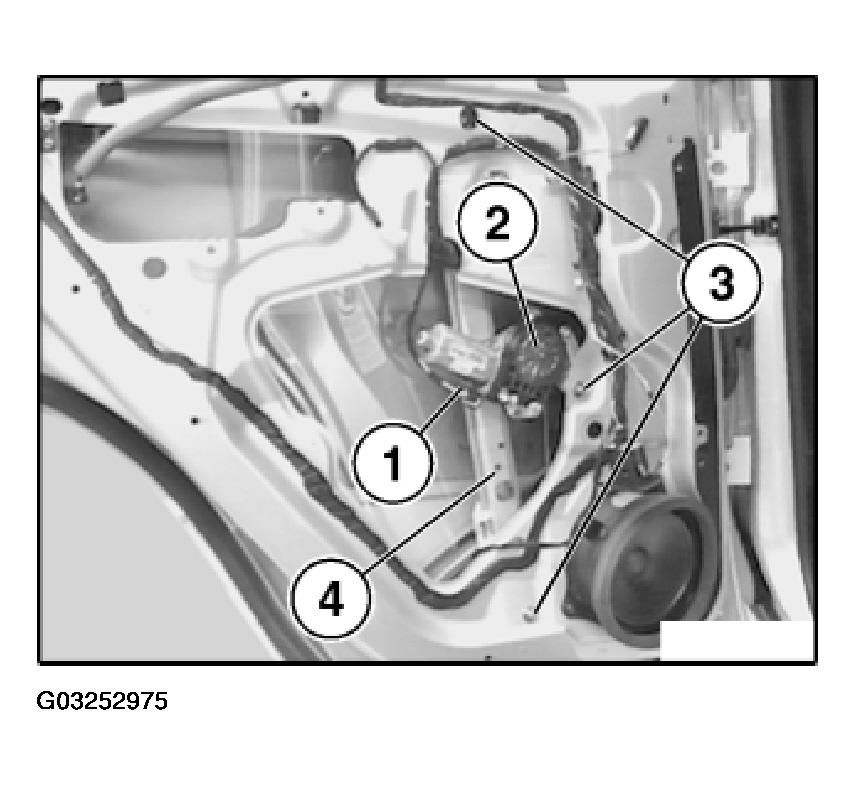 2
3
1
4
G03252975