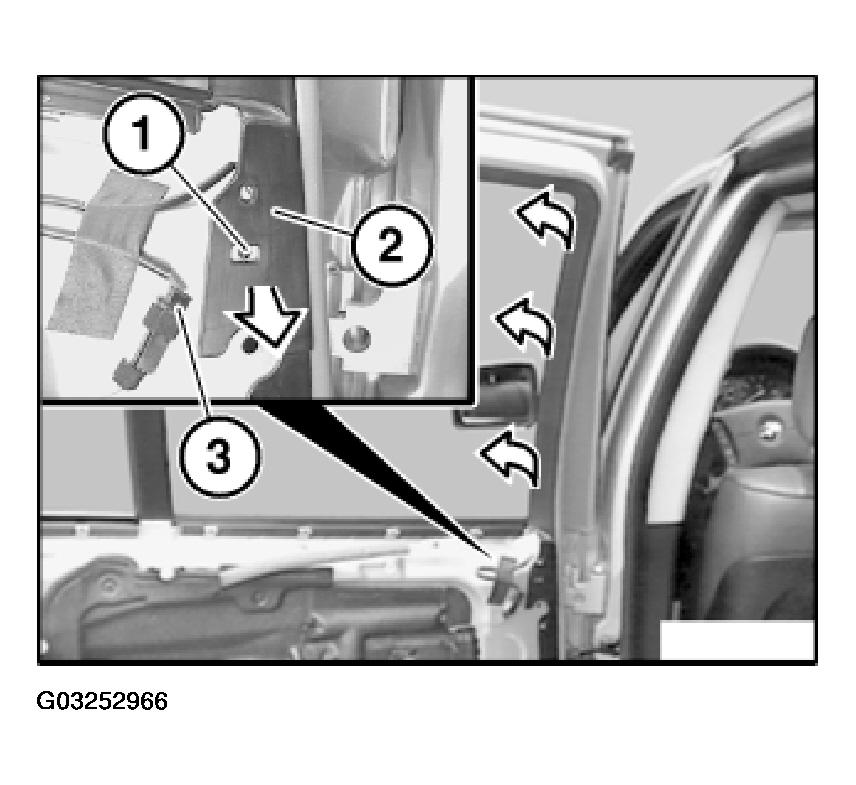 1
2
3
G03252966