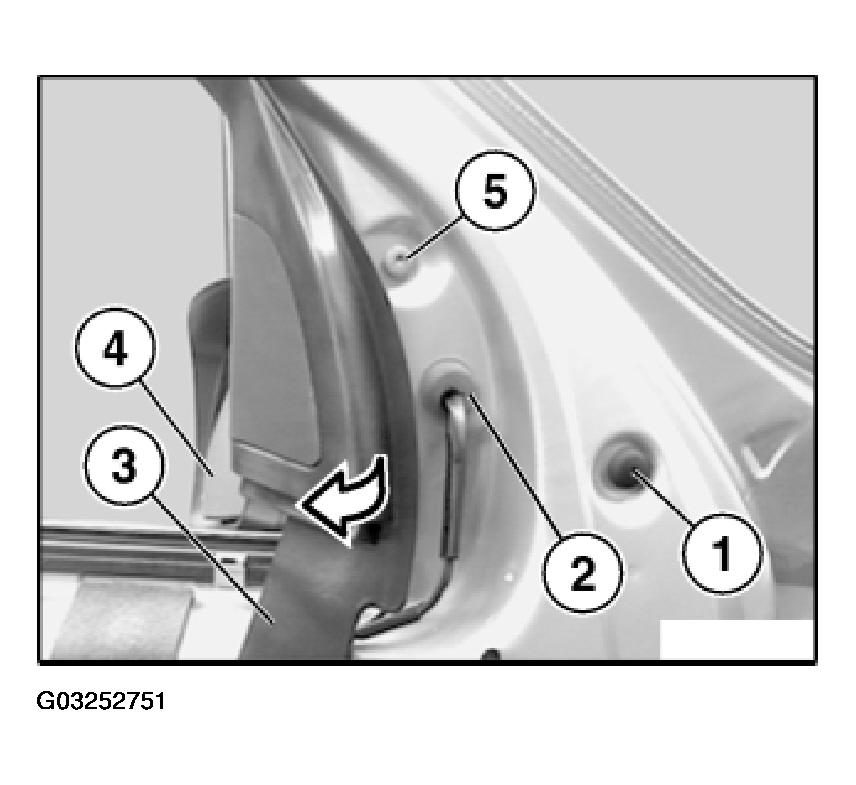 5
4
3
2
1
G03252751