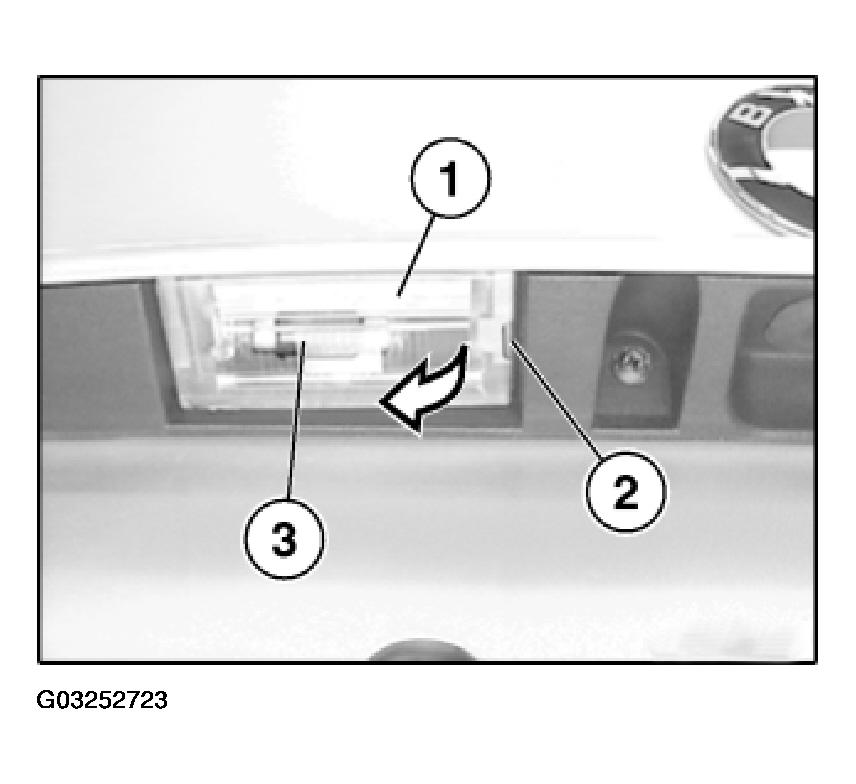 1
2
3
G03252723