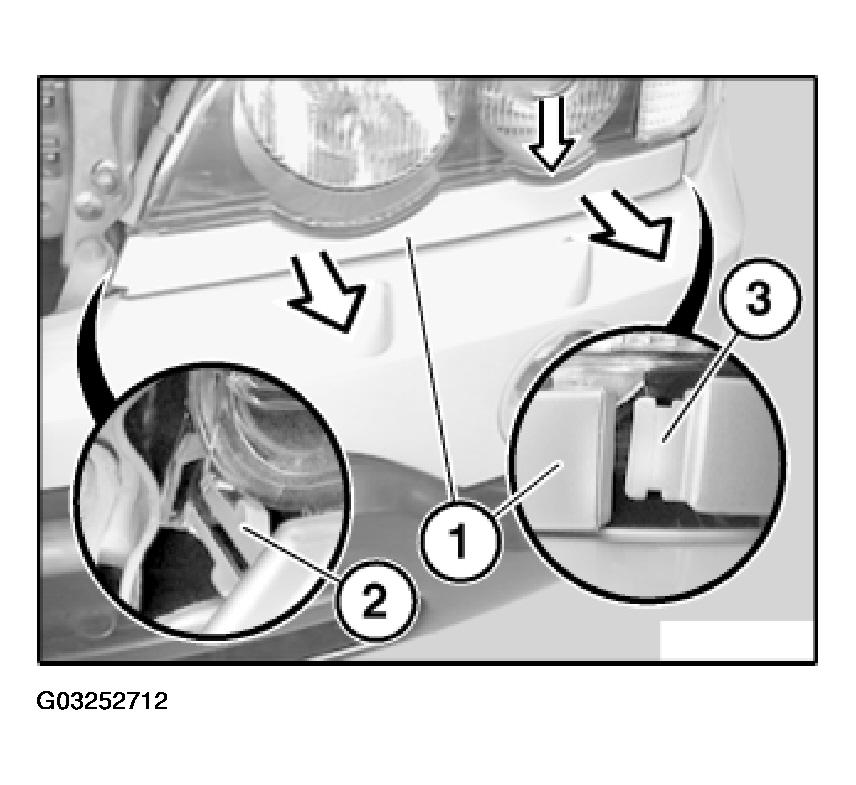 3

1

2

G03252712