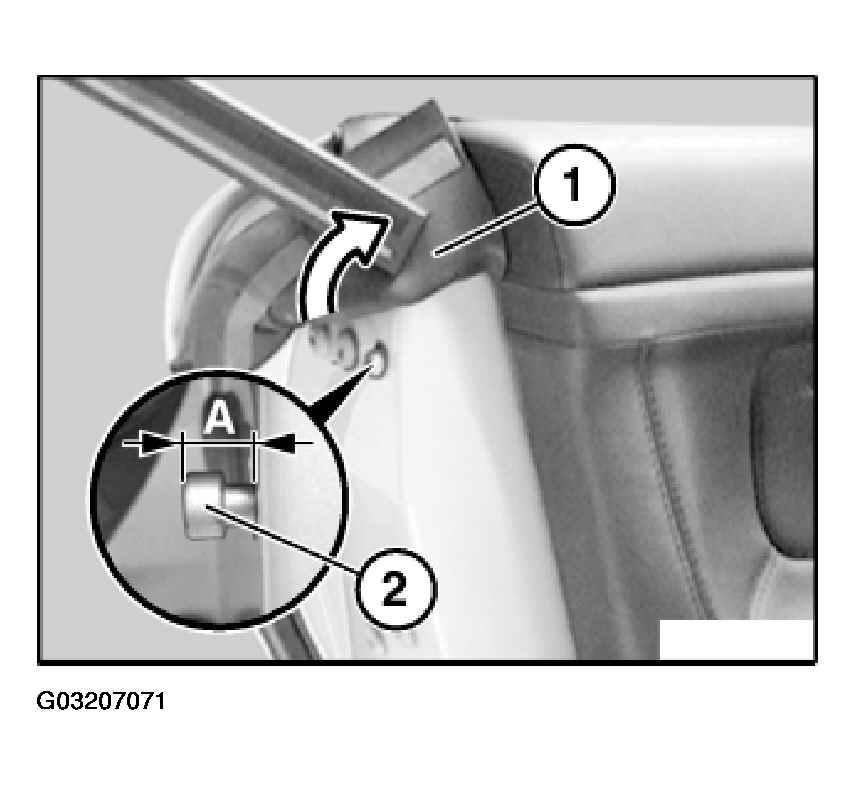 1

A

2

G03207071