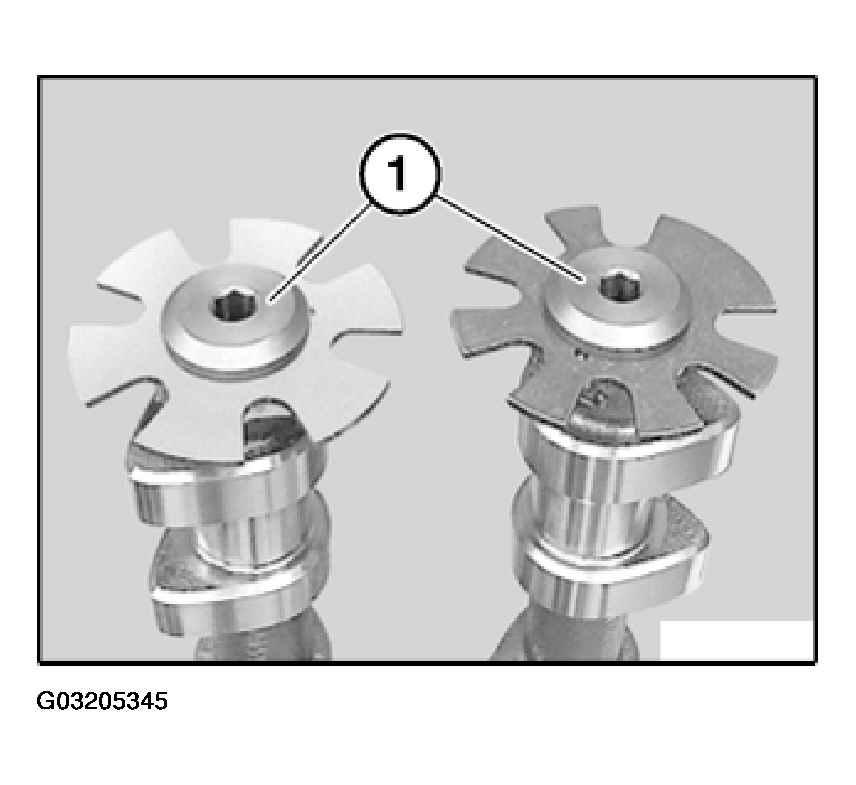 1

G03205345