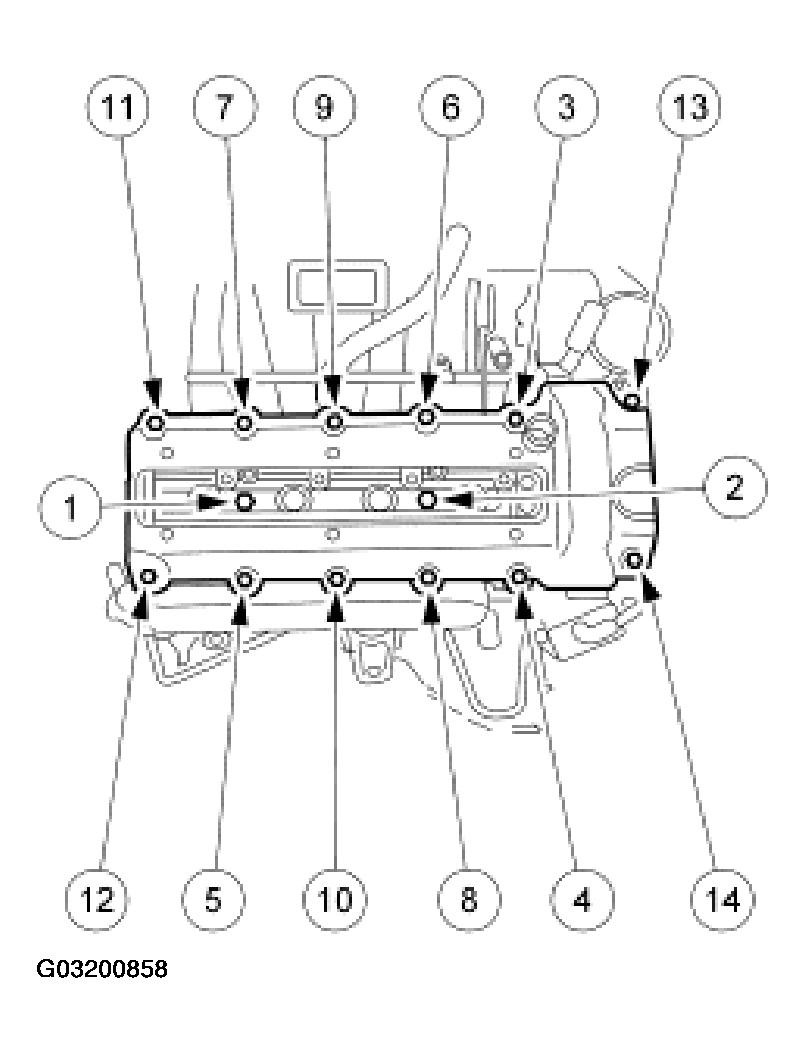 11 7 9 6 3 13

1 2

12 5 10 8 4 14

G03200858