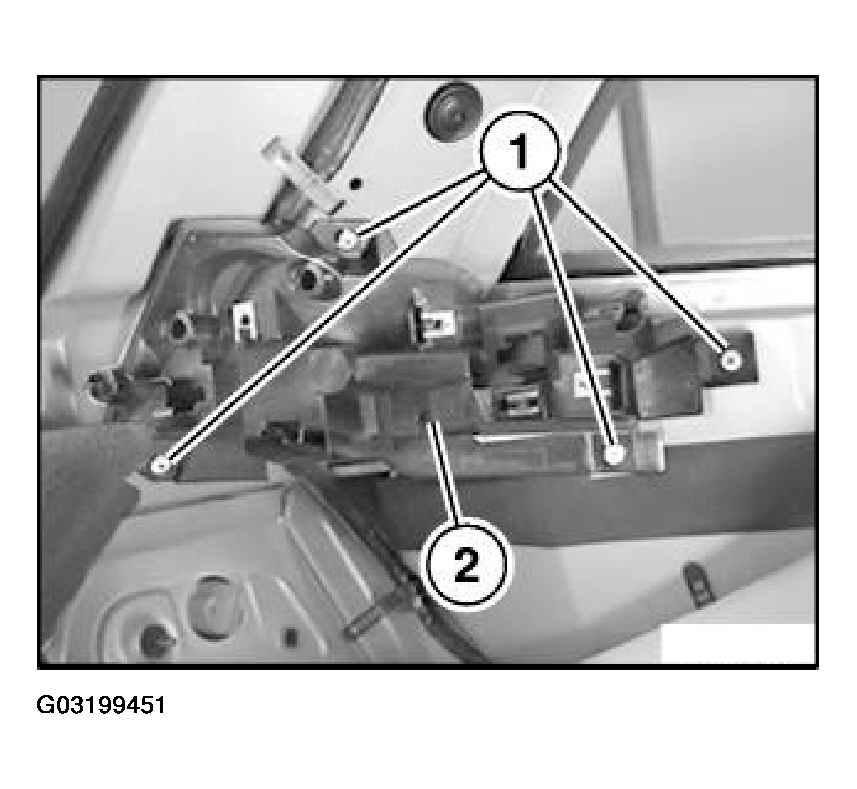 1

2

G03199451