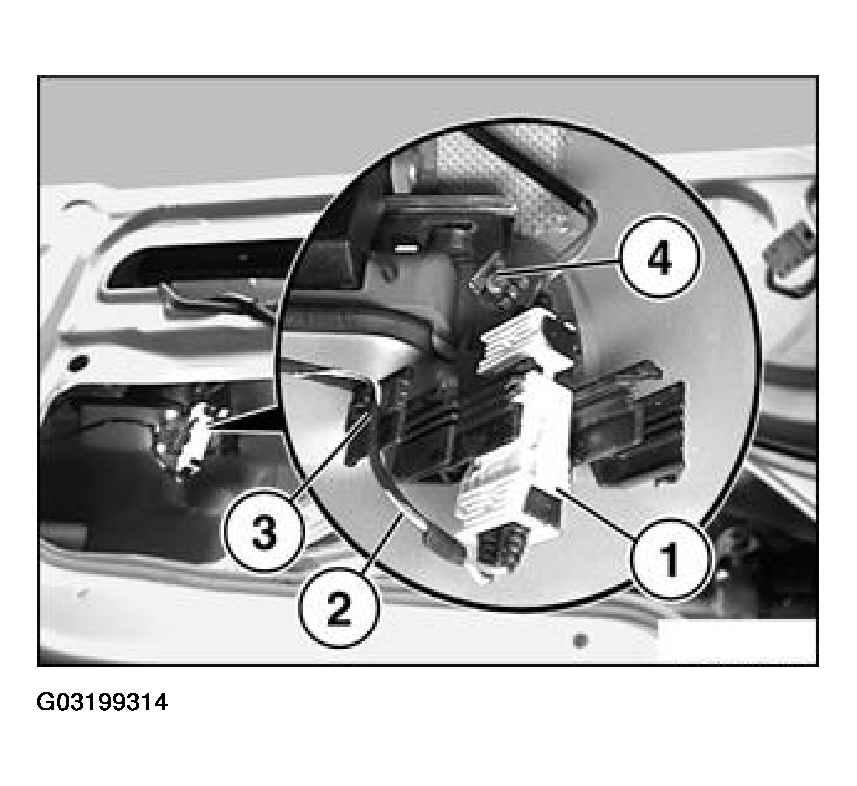 4
3
2
1
G03199314