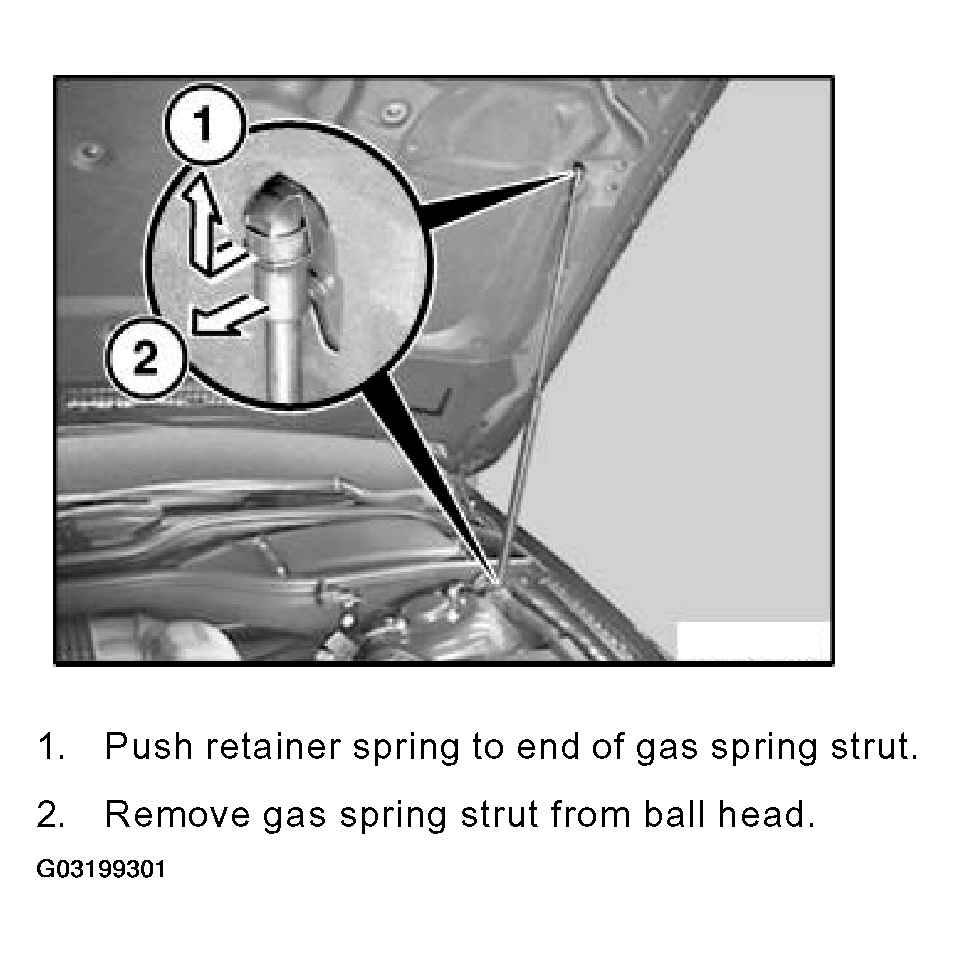 1

2

1. Push retainer spring to end of gas spring strut.

2. Remove gas spring strut from ball head.

G03199301