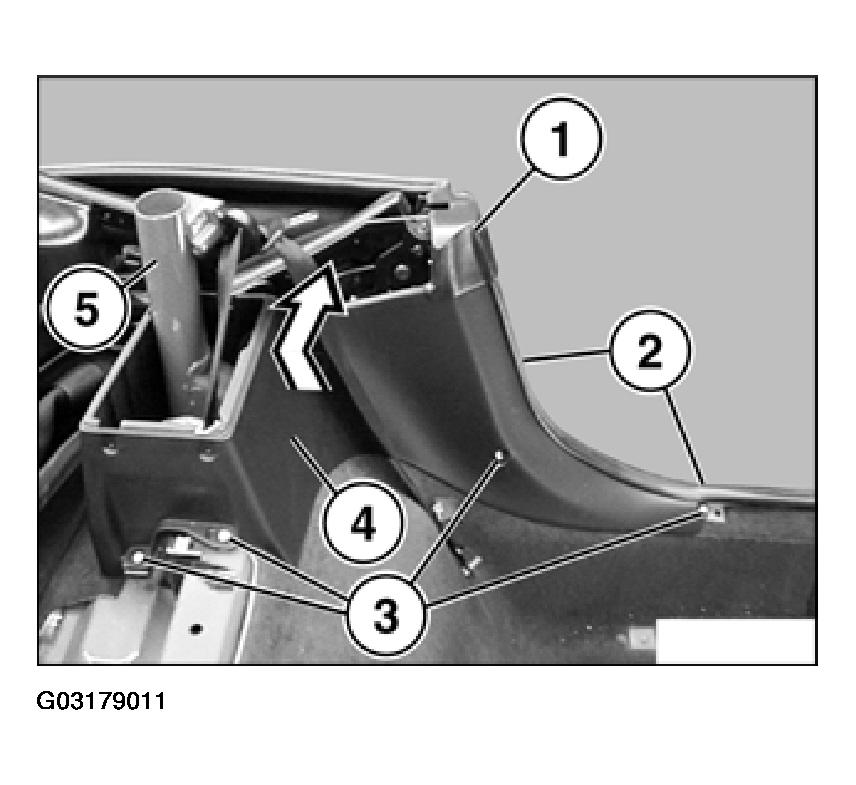 1
5
2
4
3

G03179011