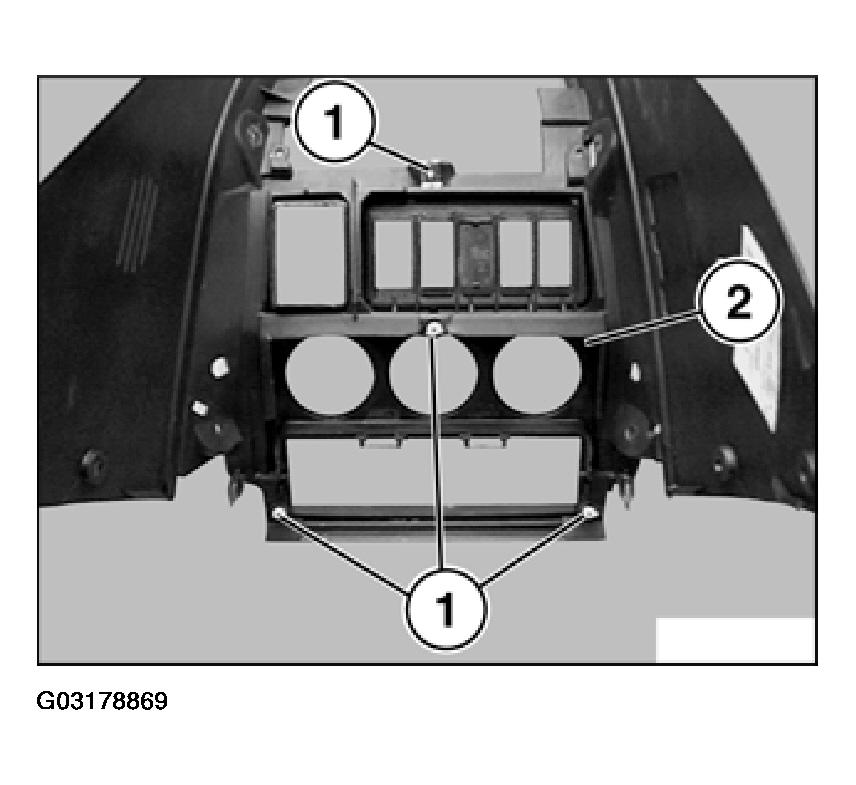 1
2
1
G03178869