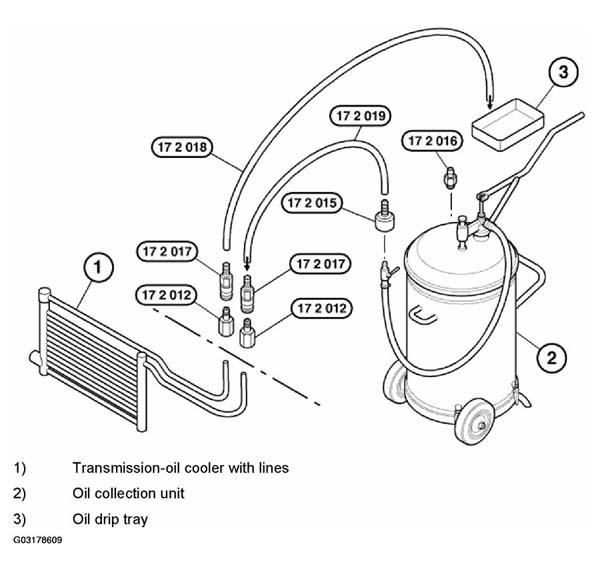 3

17 2 019

17 2 016

17 2 018

17 2 015

17 2 017

17 2 017

1

17 2 012

17 2 012

2

1) Transmission-oil cooler with lines

2) Oil collection unit

3) Oil drip tray

G03178609