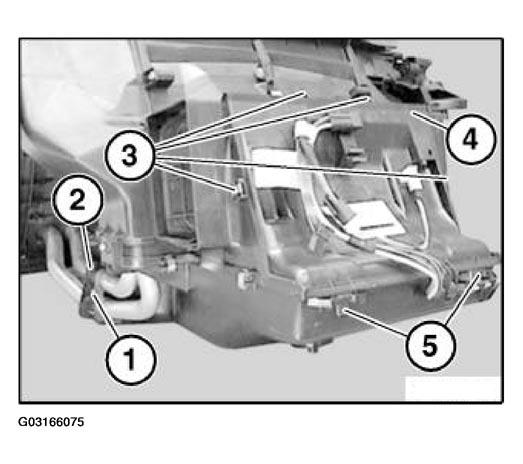 3
4
2
1
5
G03166075