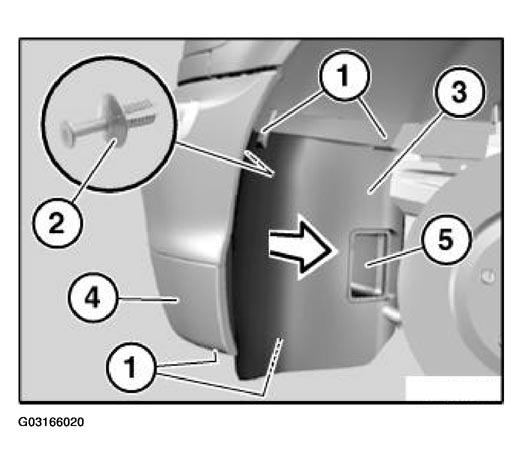 1
3
2
5
4
1
G03166020