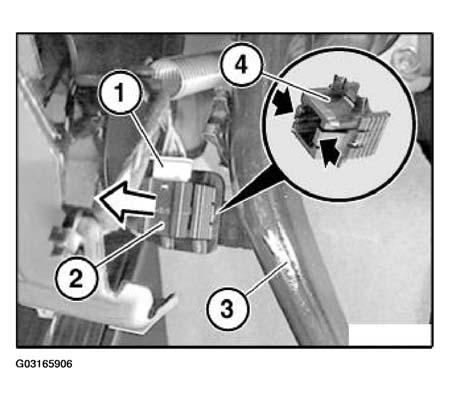 4
1
2
3
G03165906