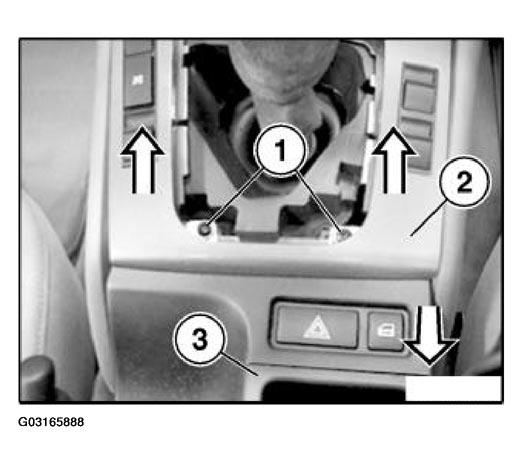 1
2
3
G03165888