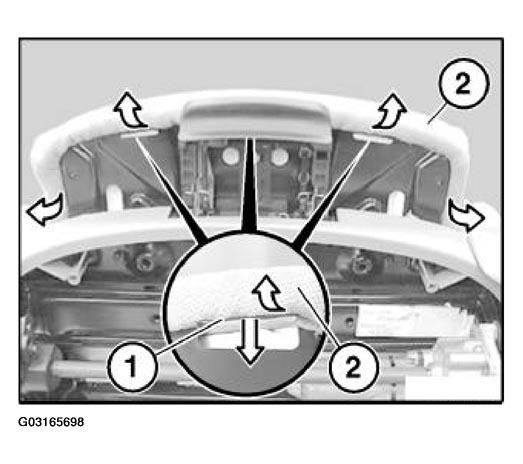 2
1
2
G03165698