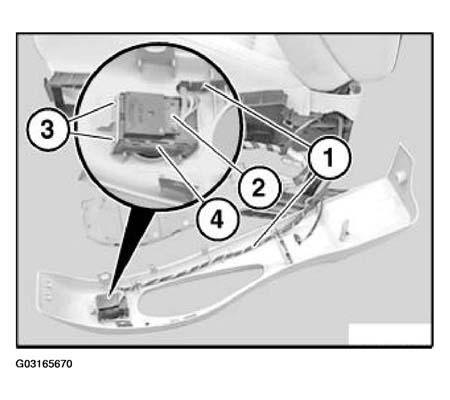 3
1
2
4
G03165670