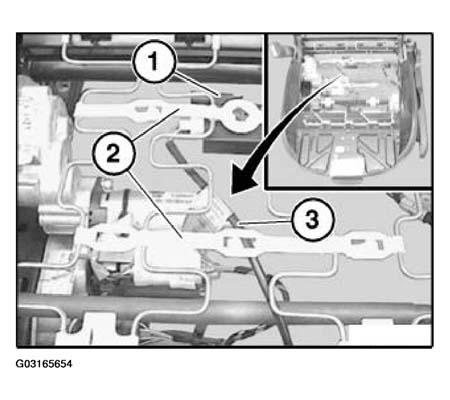 1
2
3
G03165654