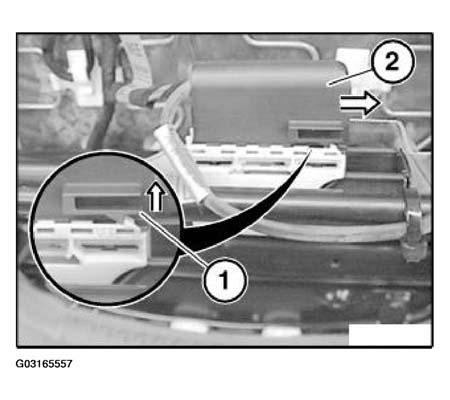 2

1

G03165557