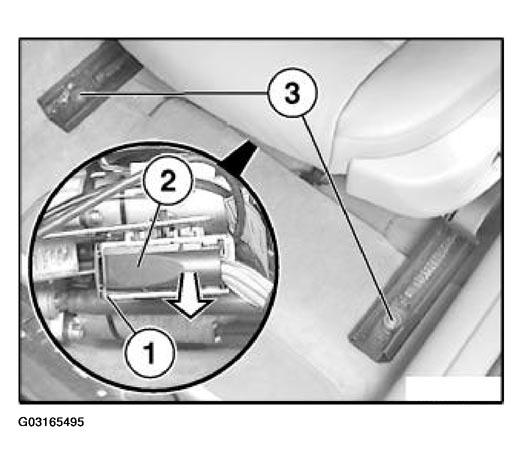 3
2
1
G03165495