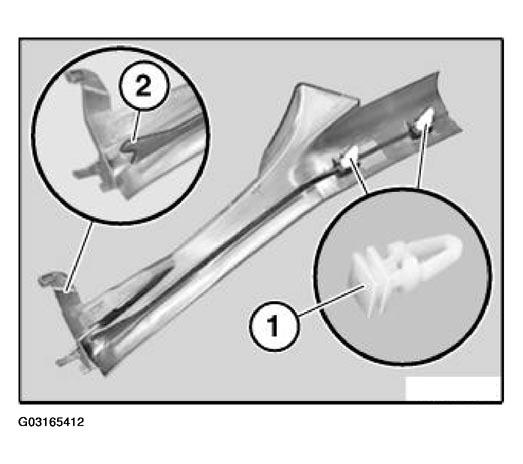 2

1

G03165412