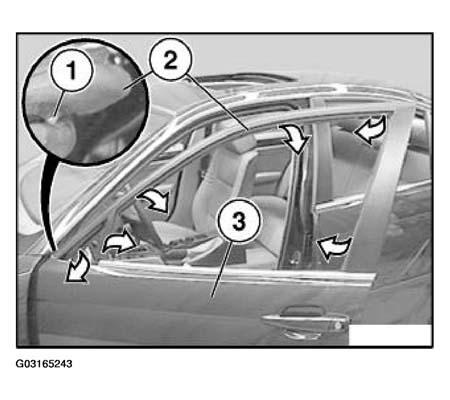 1
2
3
G03165243