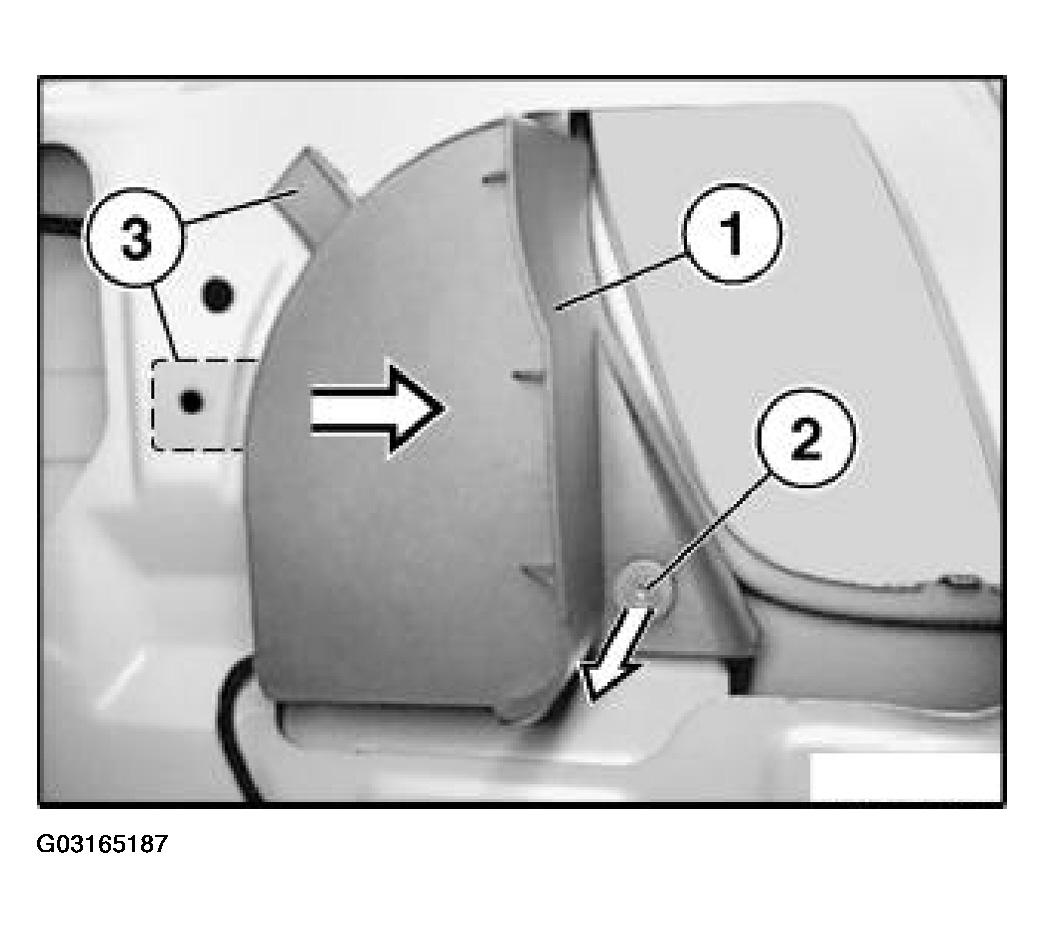 3
1
2
G03165187