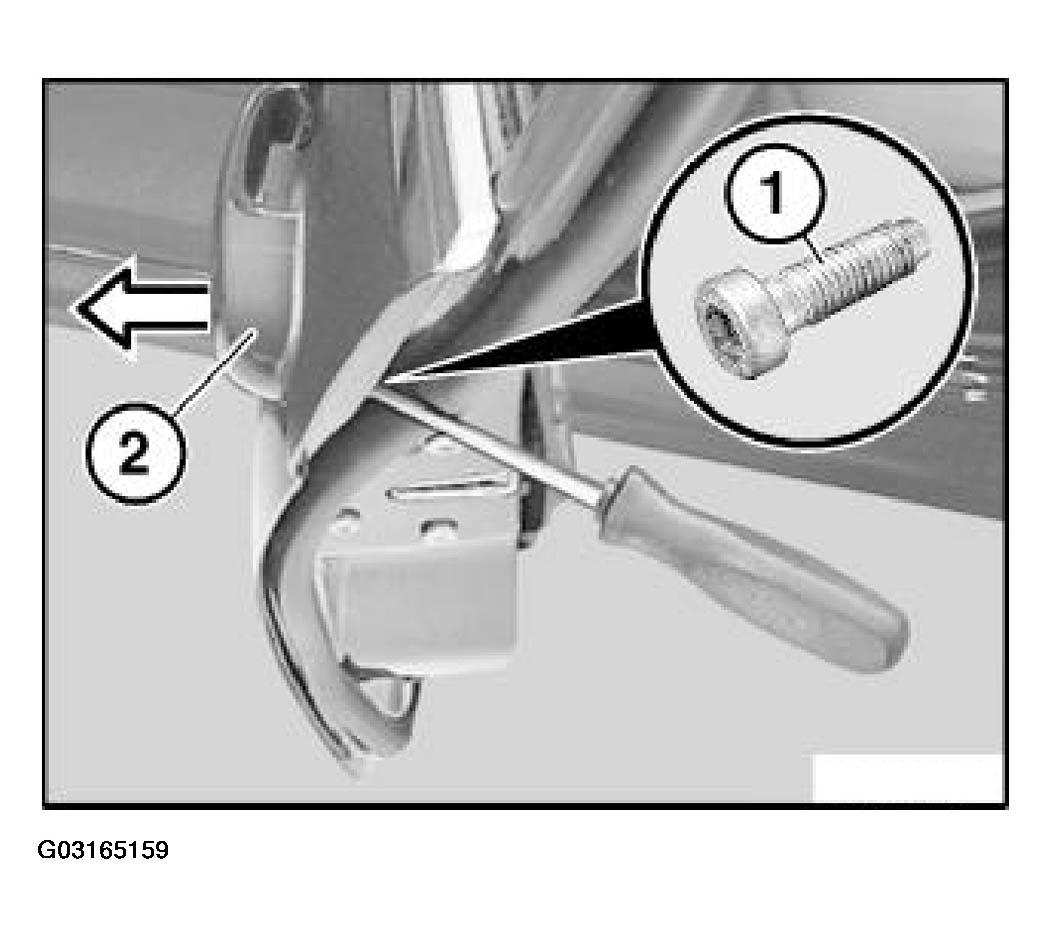 1
2
G03165159