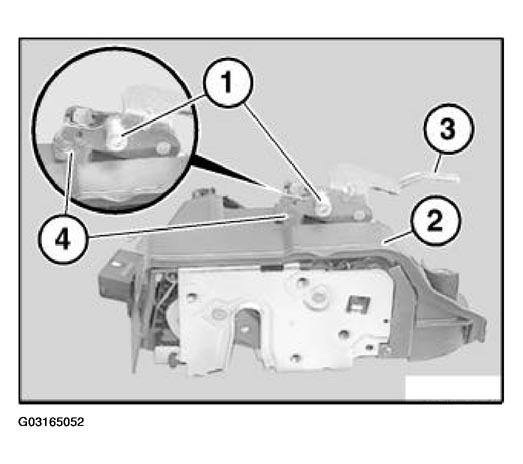 1
3
2
4
G03165052