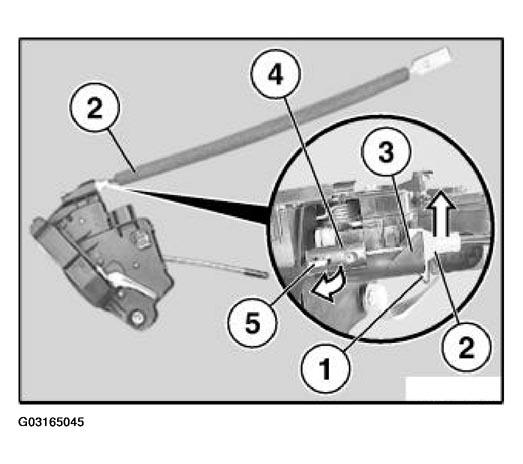 2
4
3
5
1
2
G03165045