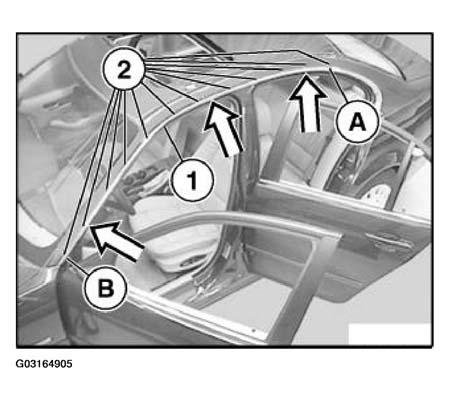 2
A
1
B
G03164905