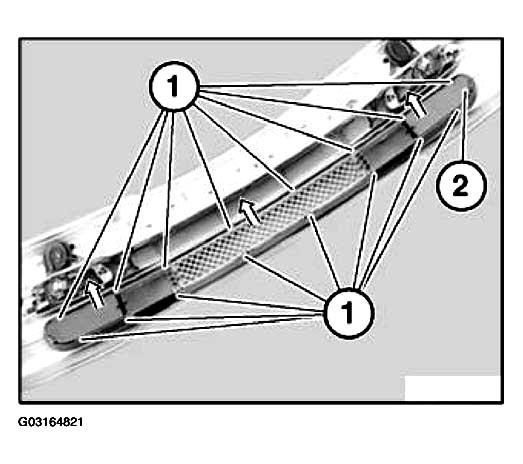 1
2
1
G03164821