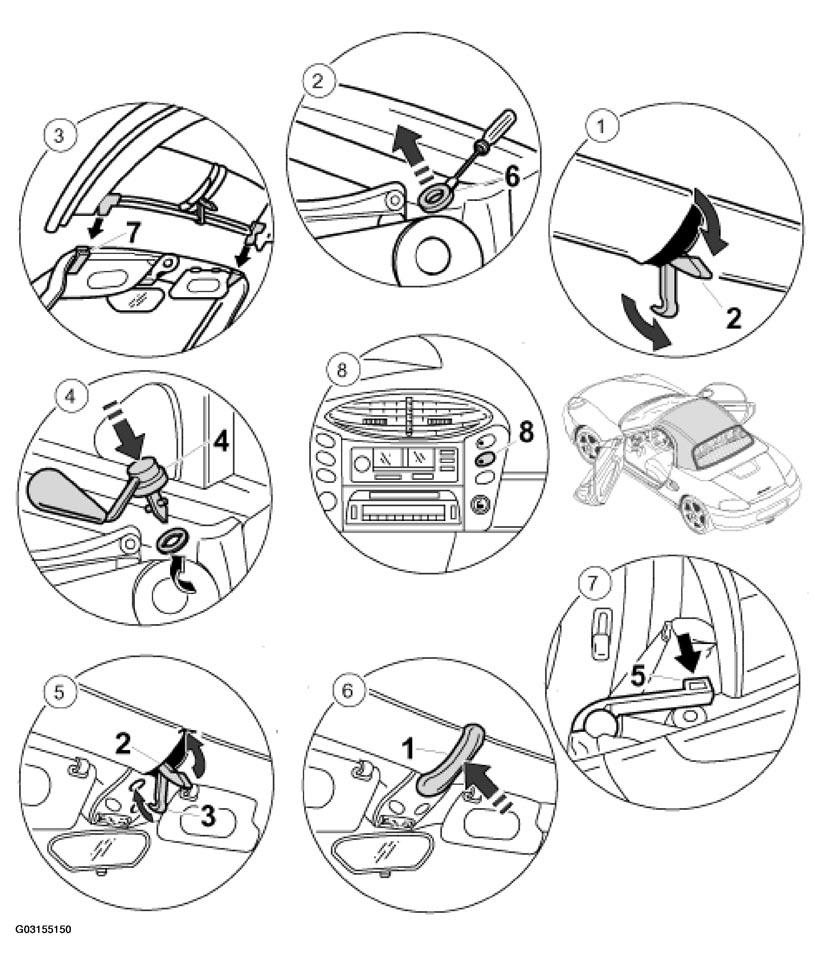 3
7
2
6
1
2
4
4
8
8
7
5
5
2
3
6
1
G03155150