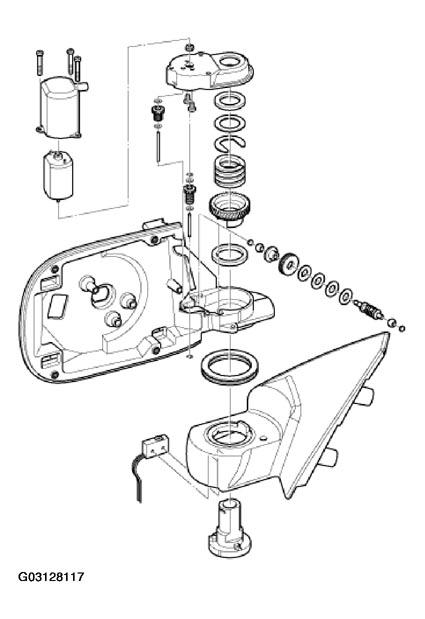 G03128117